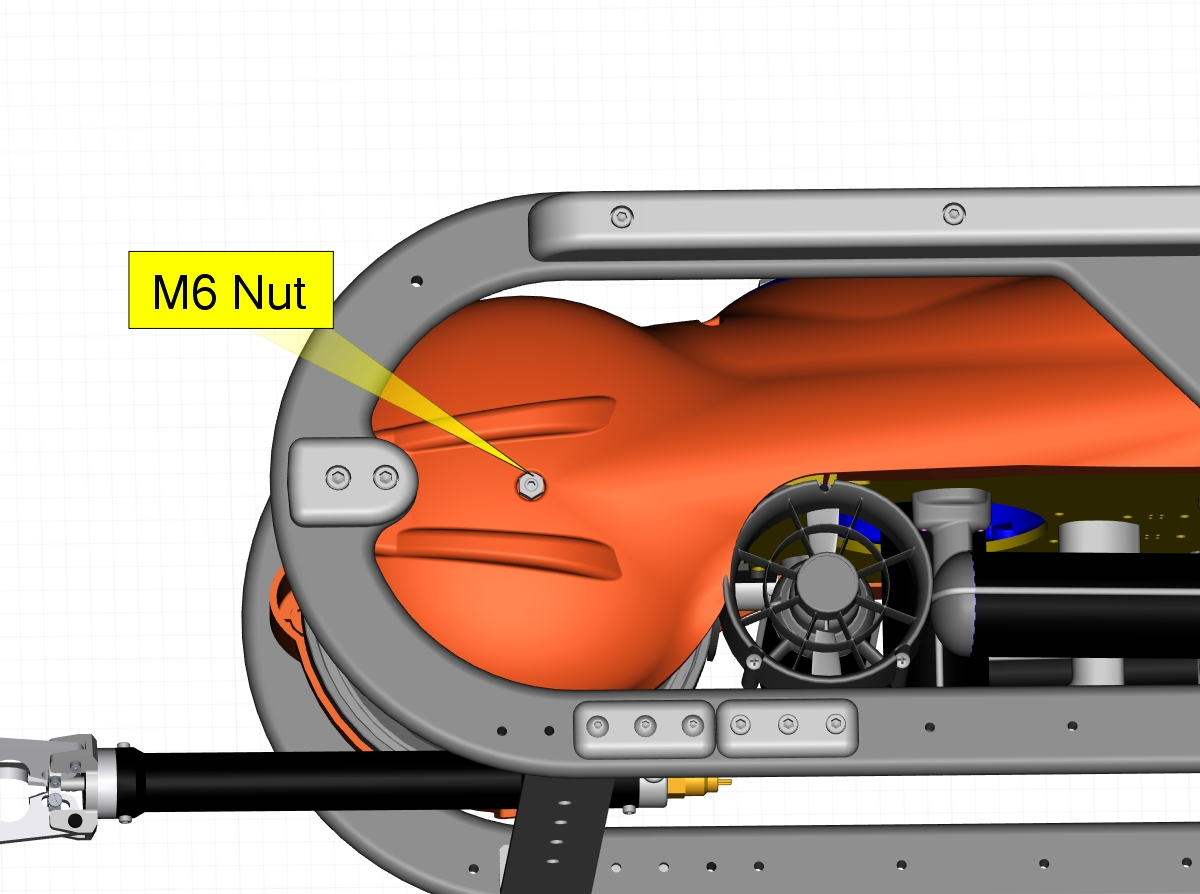 M6 Nut